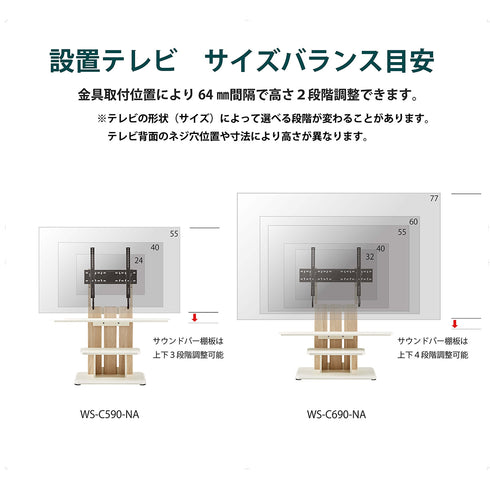 設置テレビ　サイズバランス目安

金具取付位置により 64 ㎜間隔で高さ 2 段階調整できます。

※テレビの形状（サイズ）によって選べる段階が変わることがあります。
テレビ背面のネジ穴位置や寸法により高さが異なります。

55
40
24

サウンドバー棚板は
上下 3 段階調整可能

WS-C590-NA

77
60
55
40
32

サウンドバー棚板は
上下 4 段階調整可能

WS-C690-NA